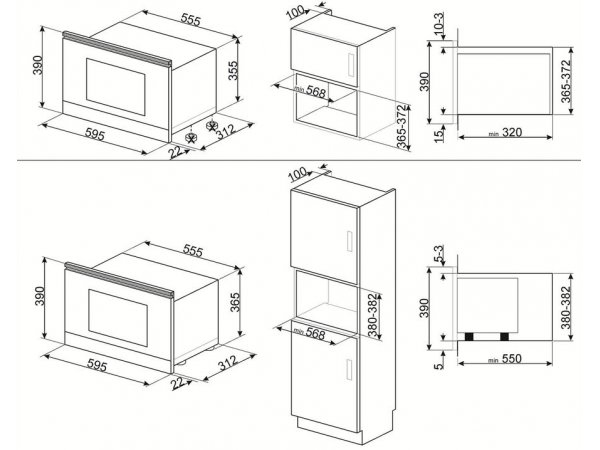 555
390
355
595
22
312

100
min 568
365-372

10-3
390
365-372
15
min 320

555
390
365
595
22
312

100
380-382
min 568

5-3
390
380-382
5
min 550